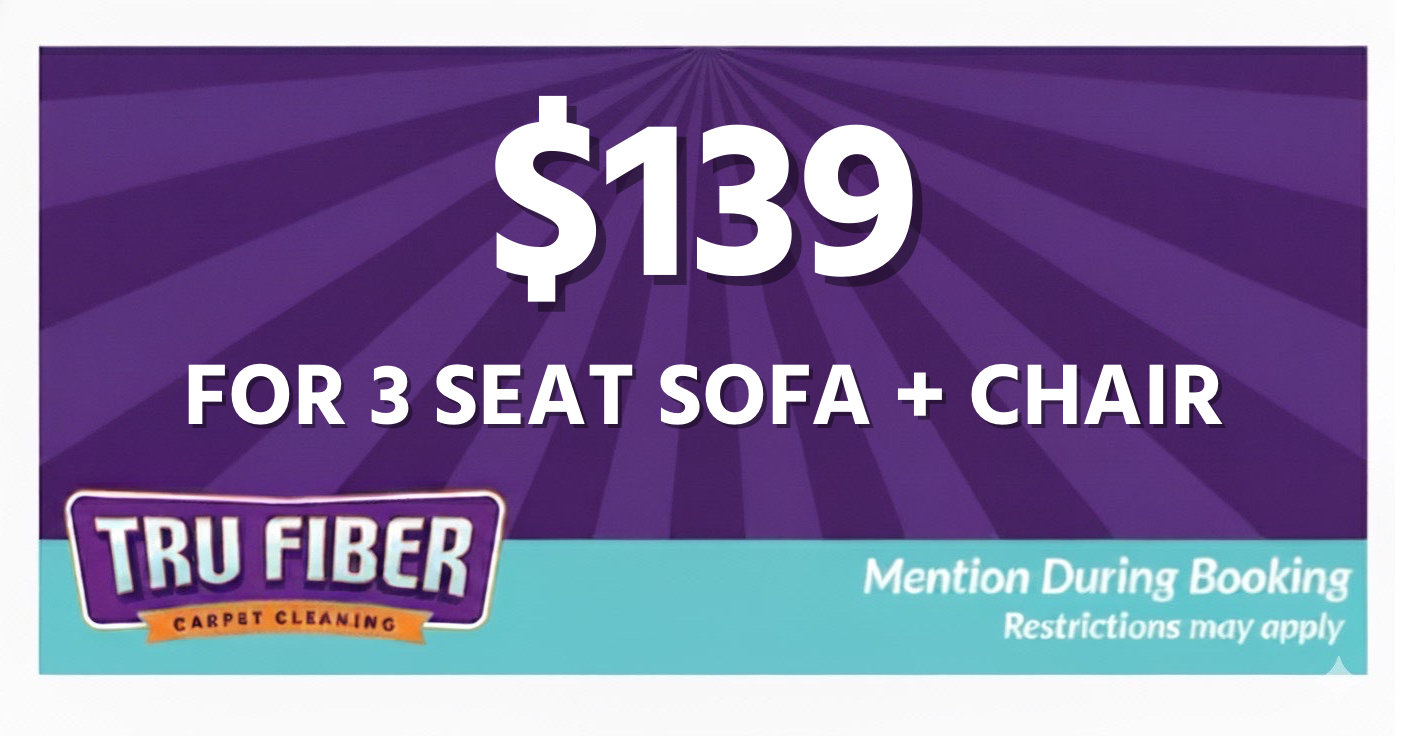 $139

FOR 3 SEAT SOFA + CHAIR

TRU FIBER
CARPET CLEANING

Mention During Booking
Restrictions may apply